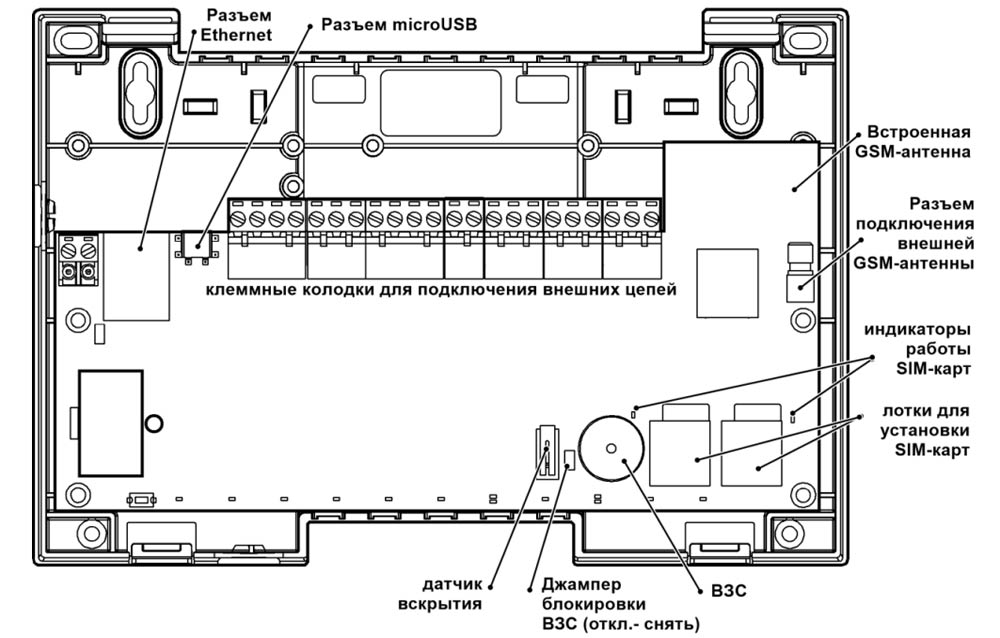 Разъем Ethernet

Разъем microUSB

Встроенная GSM-антенна

Разъем подключения внешней GSM-антенны

клеммные колодки для подключения внешних цепей

индикаторы работы SIM-карт

лотки для установки SIM-карт

датчик вскрытия

Джампер блокировки ВЗС (откл.- снять)

ВЗС