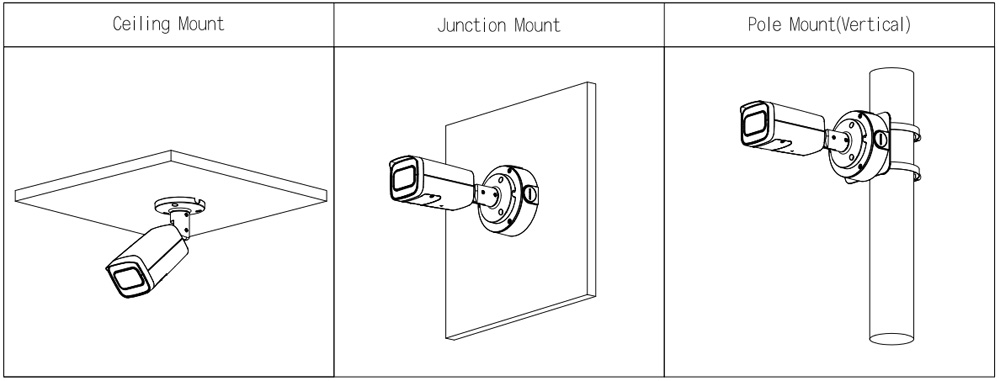 | Ceiling Mount | Junction Mount | Pole Mount(Vertical) |
|---|---|---|
| | | |