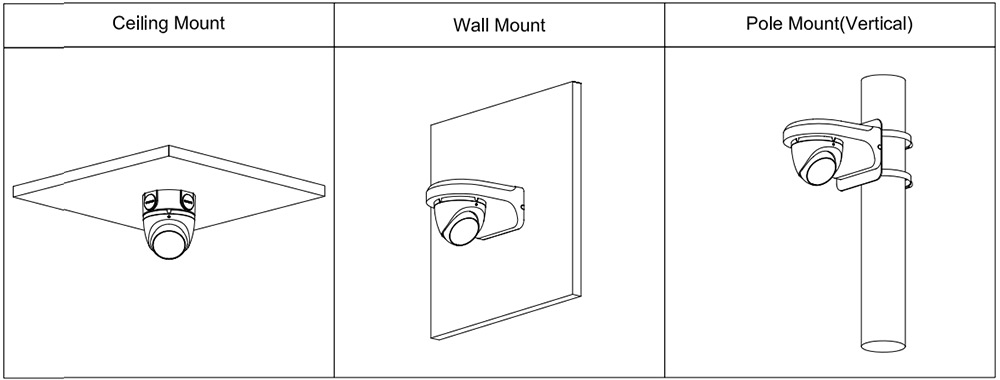 | Ceiling Mount | Wall Mount | Pole Mount(Vertical) |
|---|---|---|
| | | |