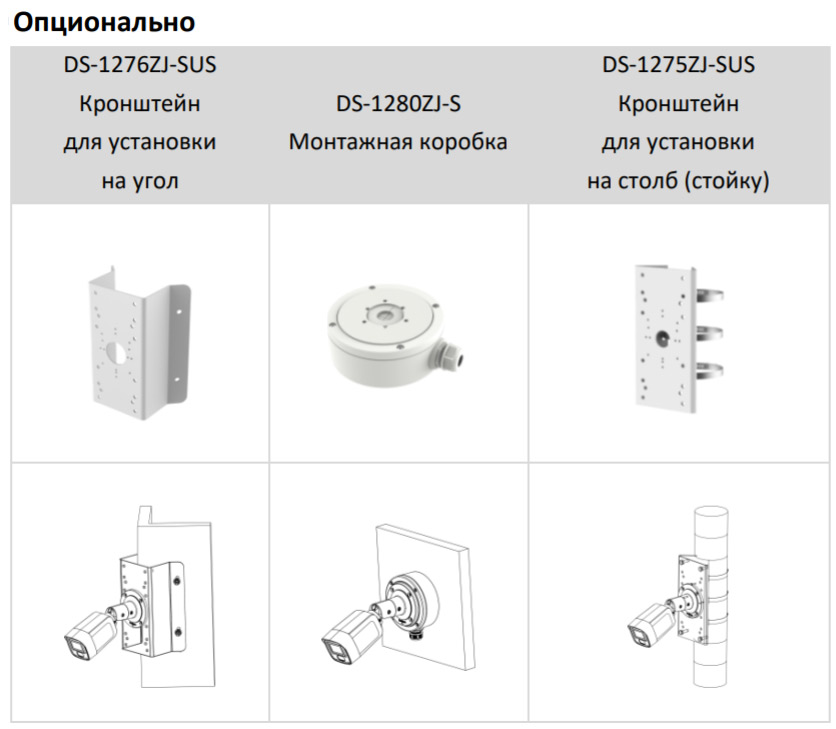 Опционально

| DS-1276ZJ-SUS Кронштейн для установки на угол | DS-1280ZJ-S Монтажная коробка | DS-1275ZJ-SUS Кронштейн для установки на столб (стойку) |
|---|---|---|
| | | |
| | | |