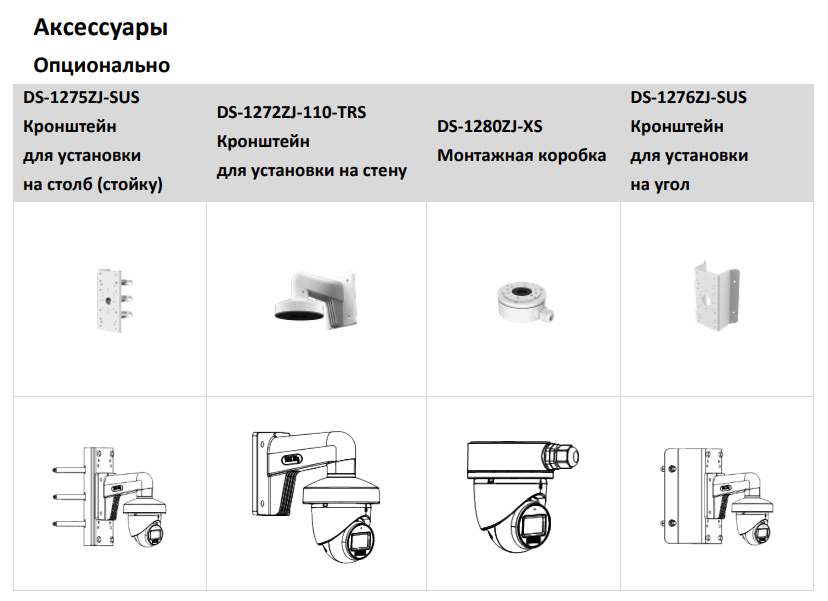 Аксессуары

Опционально

| DS-1275ZJ-SUS Кронштейн для установки на столб (стойку) | DS-1272ZJ-110-TRS Кронштейн для установки на стену | DS-1280ZJ-XS Монтажная коробка | DS-1276ZJ-SUS Кронштейн для установки на угол |
|---|---|---|---|
| | | | |
| | | | |