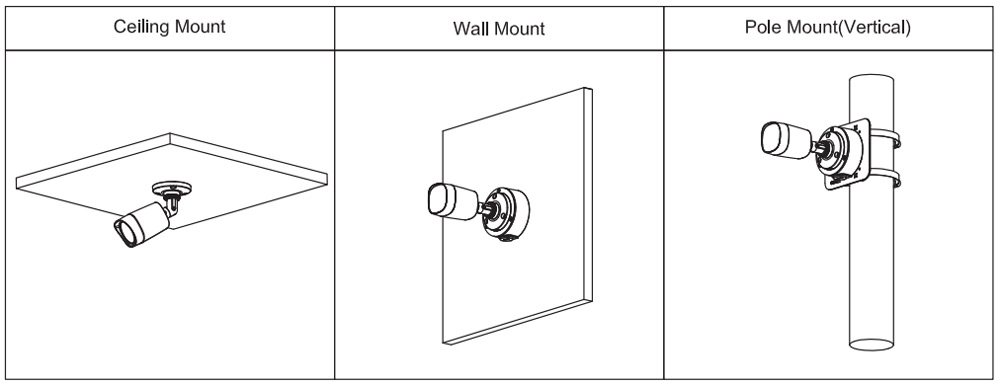 | Ceiling Mount | Wall Mount | Pole Mount(Vertical) |
|---|---|---|
| | | |