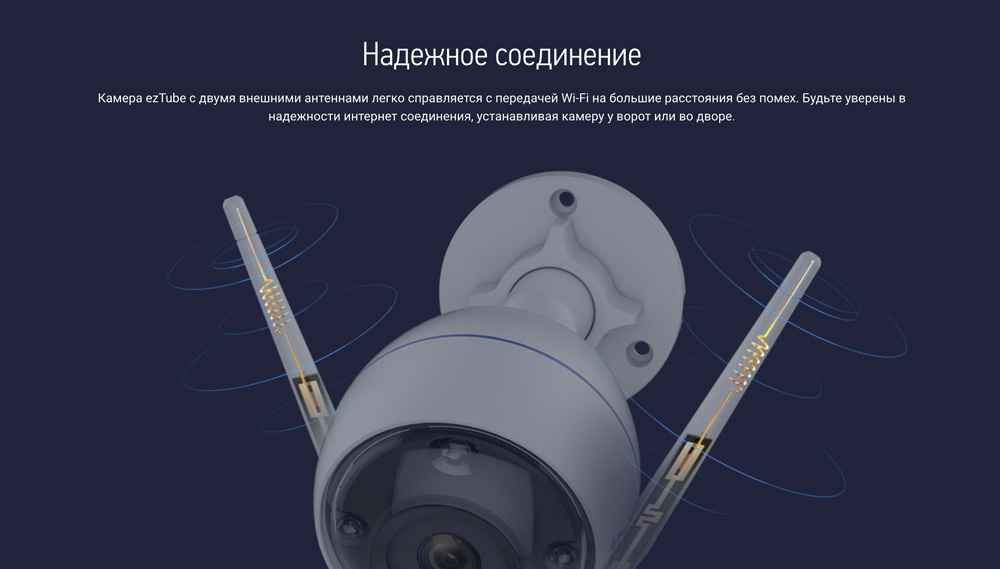 Надежное соединение

Камера ezTube с двумя внешними антеннами легко справляется с передачей Wi-Fi на большие расстояния без помех. Будьте уверены в надежности интернет соединения, устанавливая камеру у ворот или во дворе.