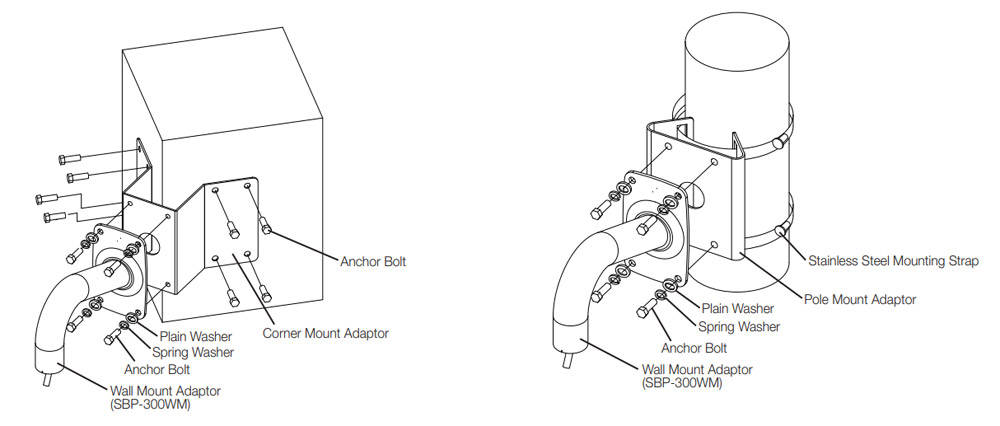 Anchor Bolt

Corner Mount Adaptor

Plain Washer
Spring Washer
Anchor Bolt

Wall Mount Adaptor
(SBP-300WM)

Stainless Steel Mounting Strap

Pole Mount Adaptor

Plain Washer
Spring Washer
Anchor Bolt

Wall Mount Adaptor
(SBP-300WM)