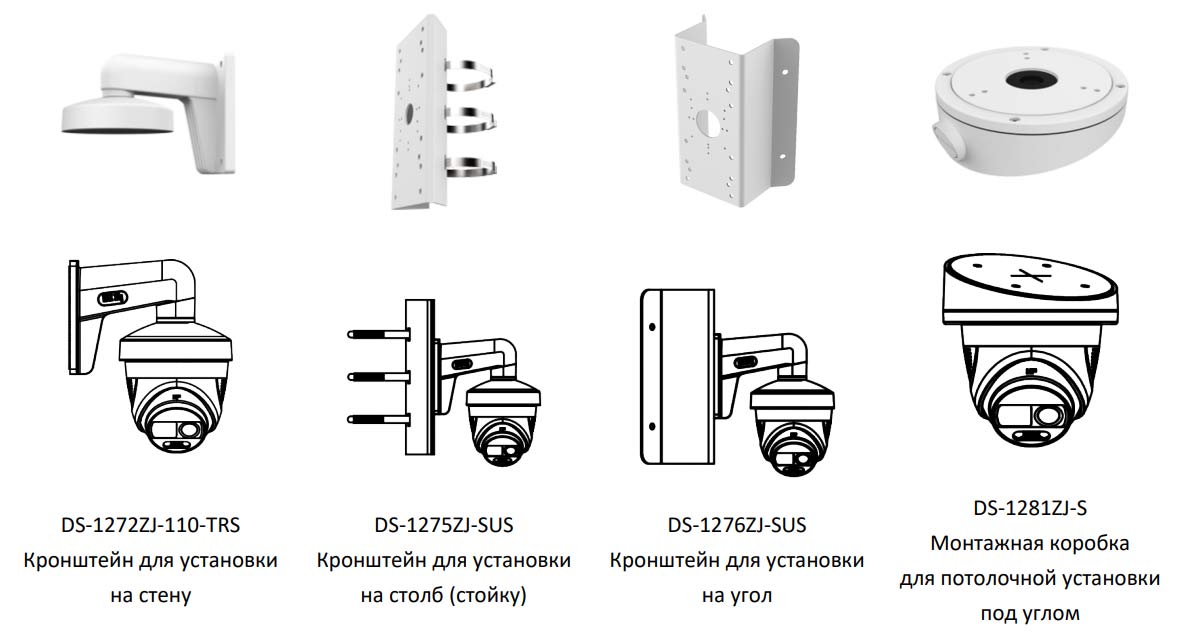 DS-1272ZJ-110-TRS
Кронштейн для установки на стену

DS-1275ZJ-SUS
Кронштейн для установки на столб (стойку)

DS-1276ZJ-SUS
Кронштейн для установки на угол

DS-1281ZJ-S
Монтажная коробка для потолочной установки под углом