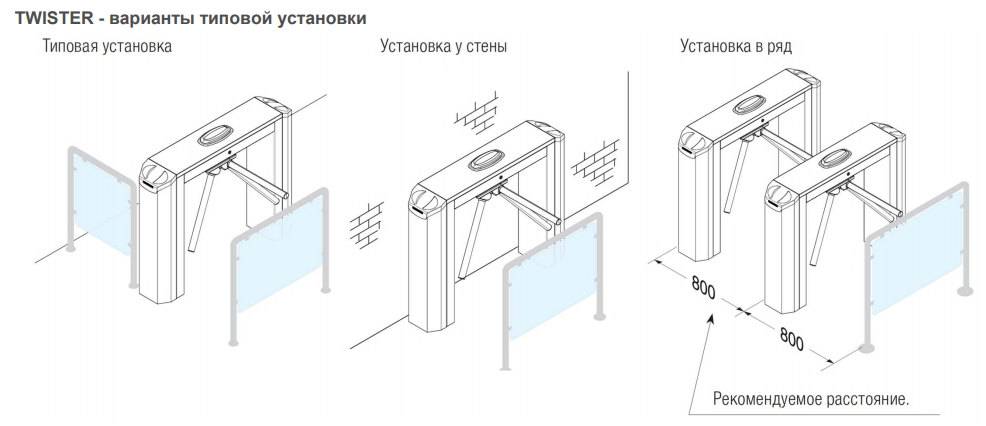 TWISTER - варианты типовой установки

Типовая установка

Установка у стены

Установка в ряд

800

800

Рекомендуемое расстояние.