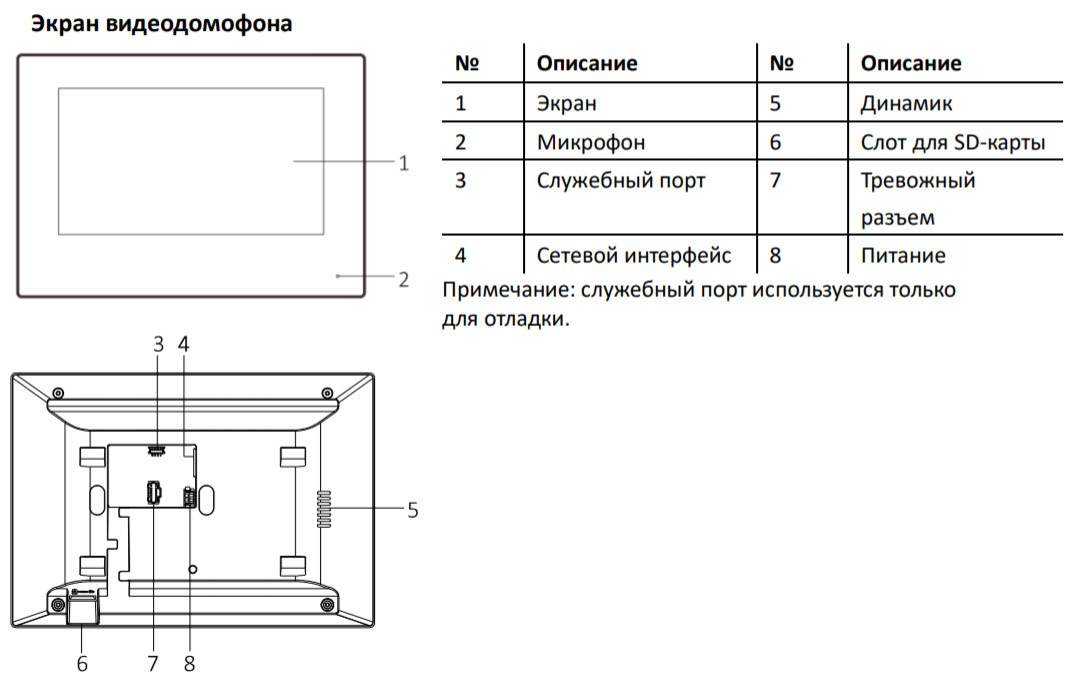 Экран видеодомофона

1

2

3 4

5

6 7 8

| № | Описание | № | Описание |
|---|---|---|---|
| 1 | Экран | 5 | Динамик |
| 2 | Микрофон | 6 | Слот для SD-карты |
| 3 | Служебный порт | 7 | Тревожный разъем |
| 4 | Сетевой интерфейс | 8 | Питание |

Примечание: служебный порт используется только для отладки.