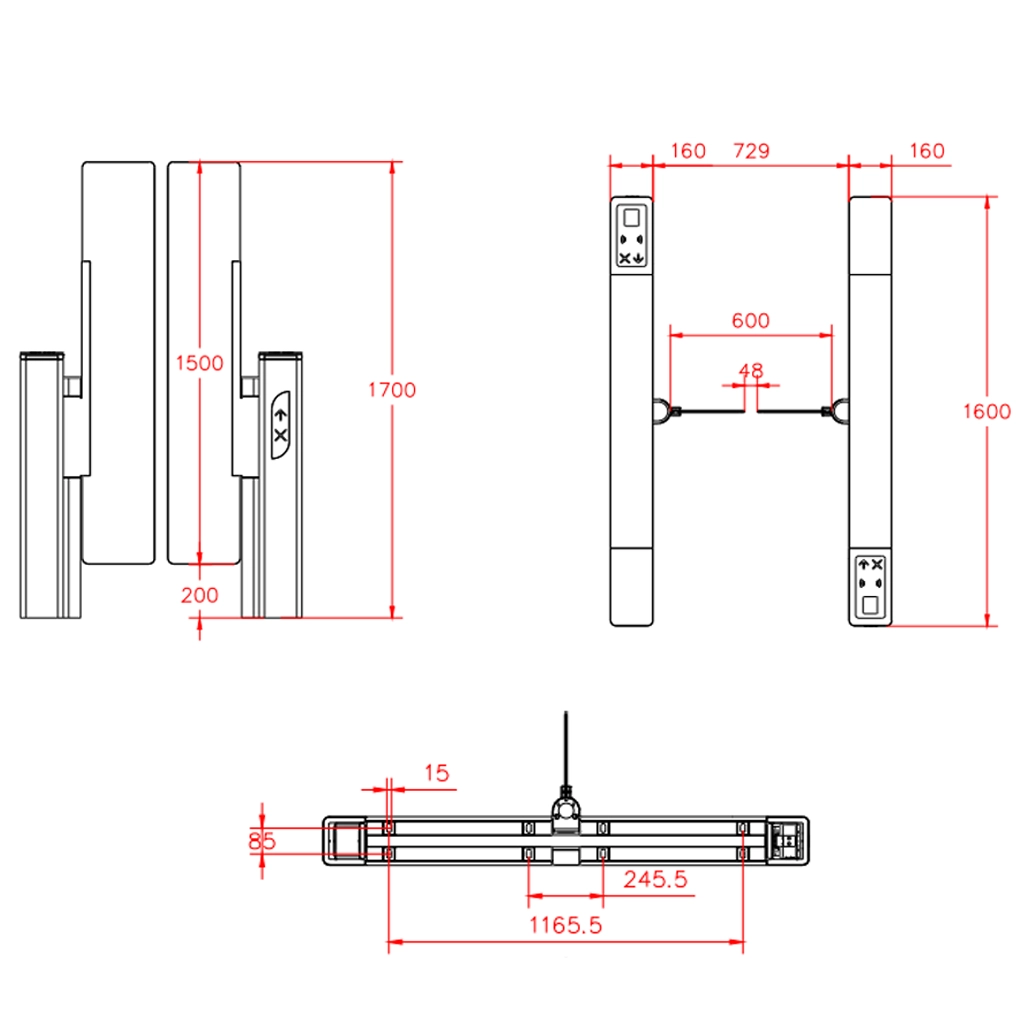 1500
1700
200
160 729 160
600
48
1600
15
85
245.5
1165.5