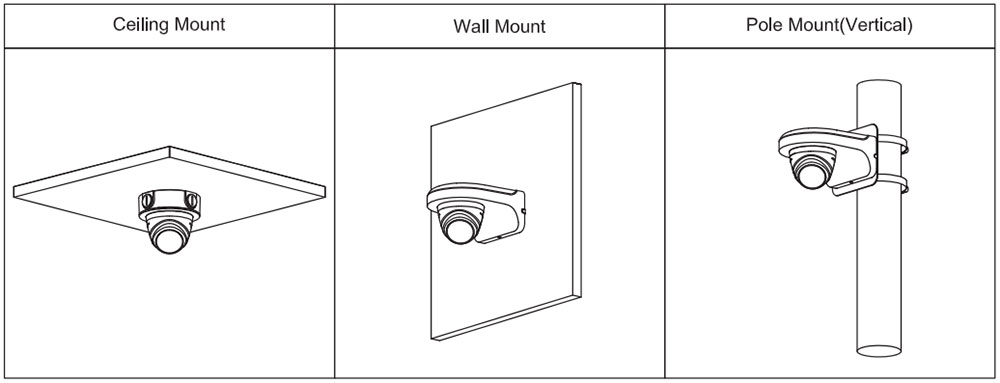 | Ceiling Mount | Wall Mount | Pole Mount(Vertical) |
|---|---|---|
| | | |