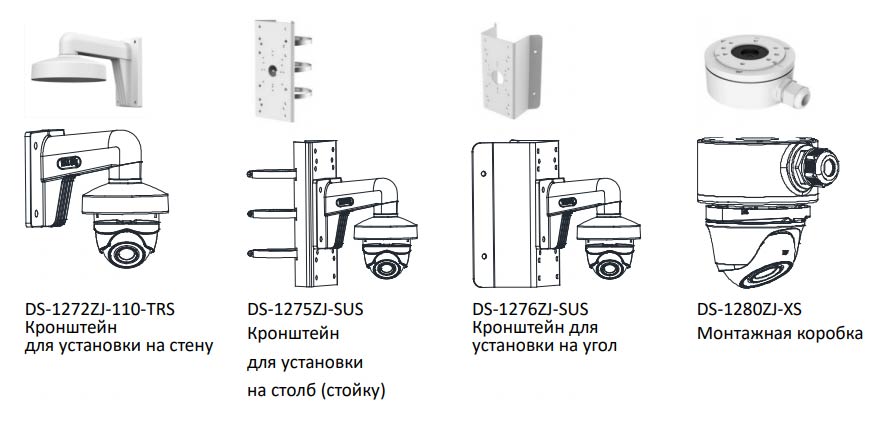 DS-1272ZJ-110-TRS
Кронштейн
для установки на стену

DS-1275ZJ-SUS
Кронштейн
для установки
на столб (стойку)

DS-1276ZJ-SUS
Кронштейн для
установки на угол

DS-1280ZJ-XS
Монтажная коробка