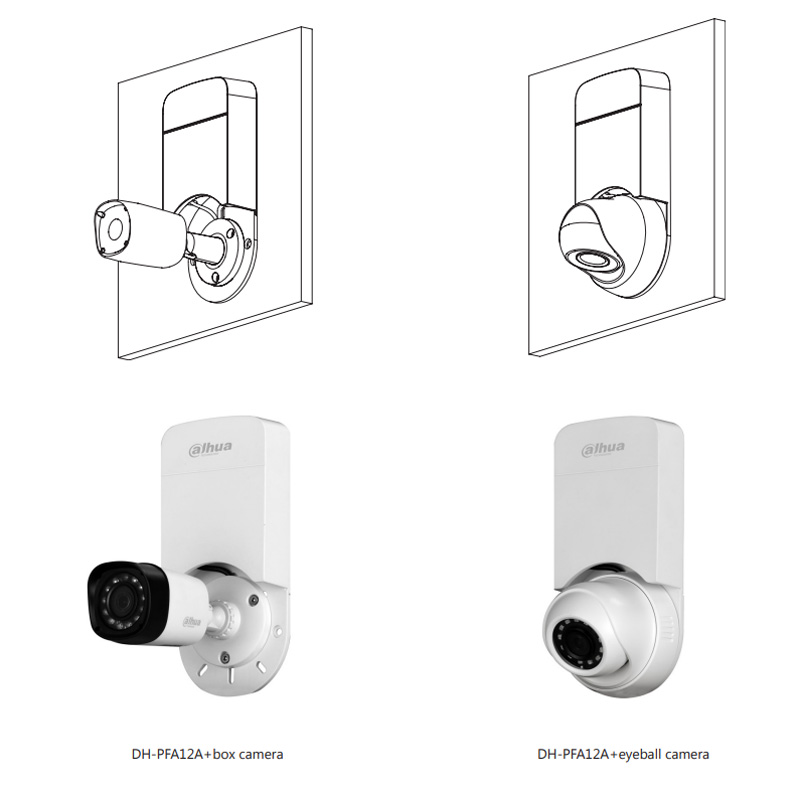 alhua

alhua

alhua

DH-PFA12A+box camera

DH-PFA12A+eyeball camera