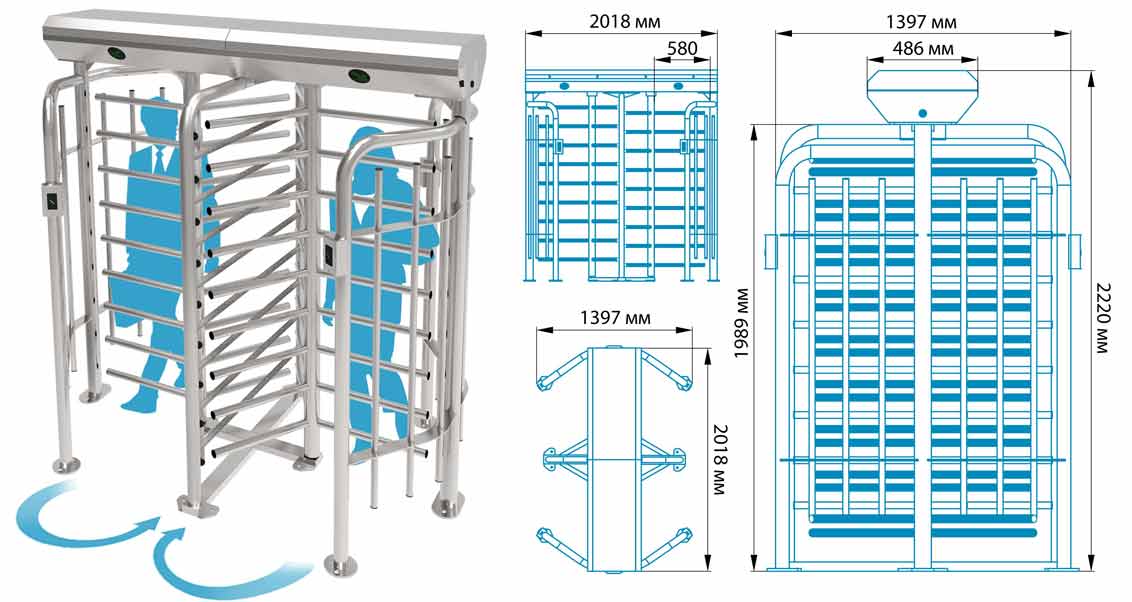 2018 мм
580
1397 мм
2018 мм
1397 мм
486 мм
1989 мм
2220 мм