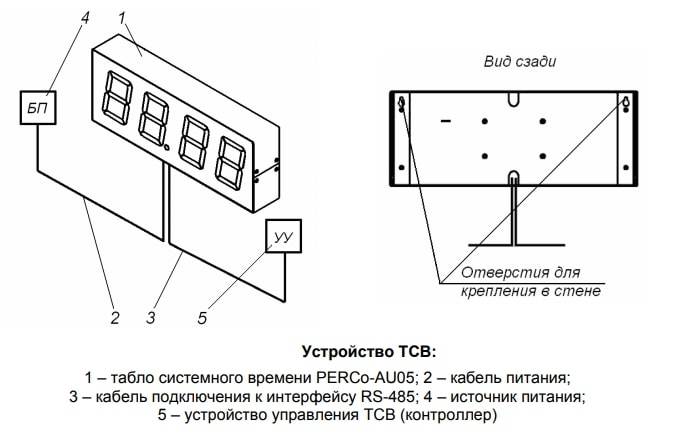 4
1
БП
УУ
2
3
5

Вид сзади

Отверстия для крепления в стене

Устройство ТСВ:

1 – табло системного времени PERCo-AU05; 2 – кабель питания;
3 – кабель подключения к интерфейсу RS-485; 4 – источник питания;
5 – устройство управления ТСВ (контроллер)