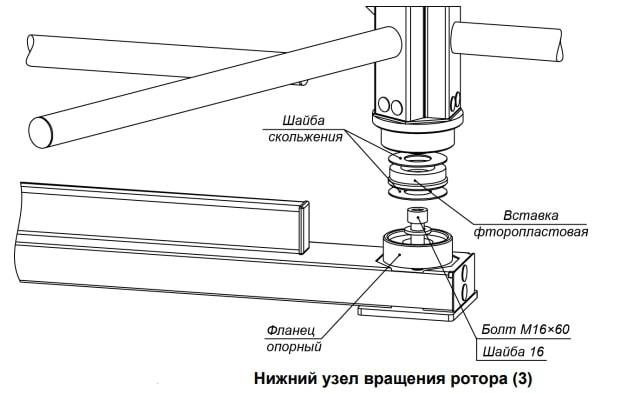 Шайба скольжения

Вставка фторопластовая

Фланец опорный

Болт М16×60

Шайба 16

Нижний узел вращения ротора (3)