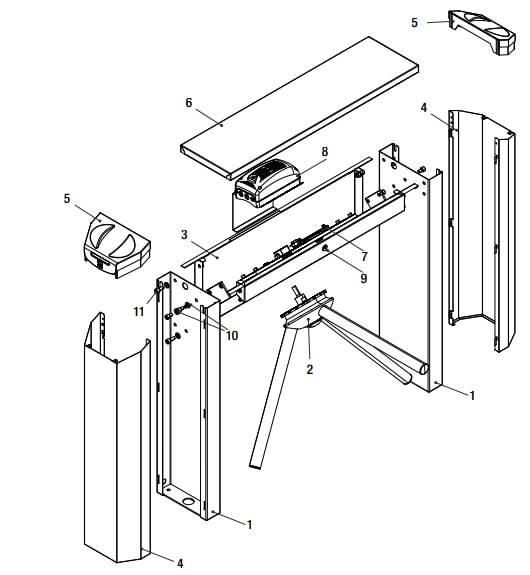 5
6
4
8
5
3
7
9
11
10
2
1
1
4