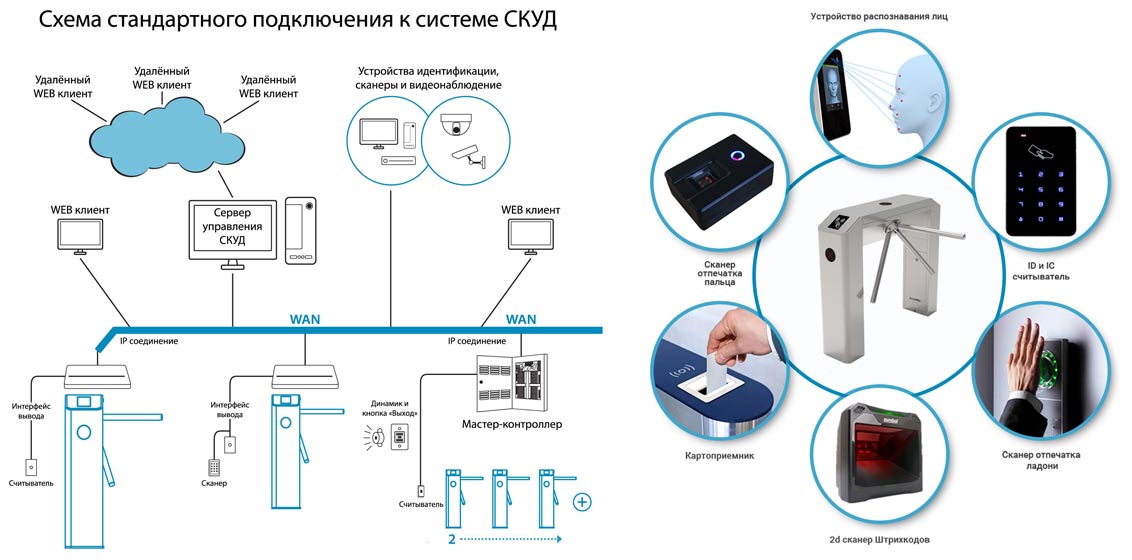 Схема стандартного подключения к системе СКУД

Удалённый WEB клиент
Удалённый WEB клиент
Удалённый WEB клиент

Устройства идентификации, сканеры и видеонаблюдение

WEB клиент

Сервер управления СКУД

WEB клиент

WAN
WAN

IP соединение
IP соединение

Интерфейс вывода
Считыватель

Интерфейс вывода
Сканер

Динамик и кнопка «Выход»

Мастер-контроллер

Считыватель

2

Устройство распознавания лиц

Сканер отпечатка пальца

ID и IC считыватель

Картоприемник

Сканер отпечатка ладони

2d сканер Штрихкодов