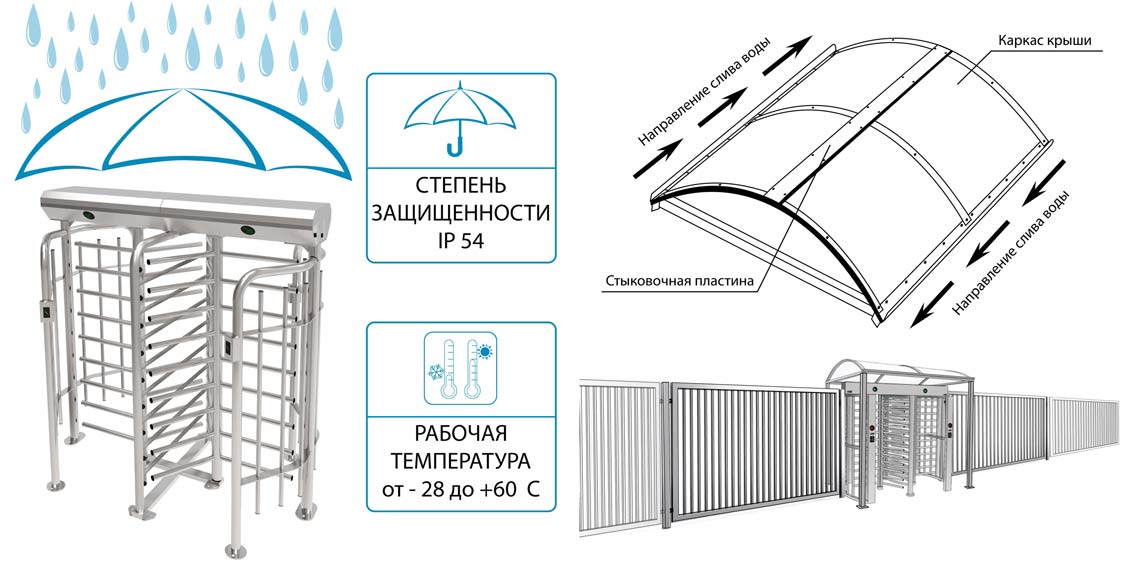 СТЕПЕНЬ ЗАЩИЩЕННОСТИ IP 54

РАБОЧАЯ ТЕМПЕРАТУРА от - 28 до +60 С

Направление слива воды

Каркас крыши

Стыковочная пластина

Направление слива воды