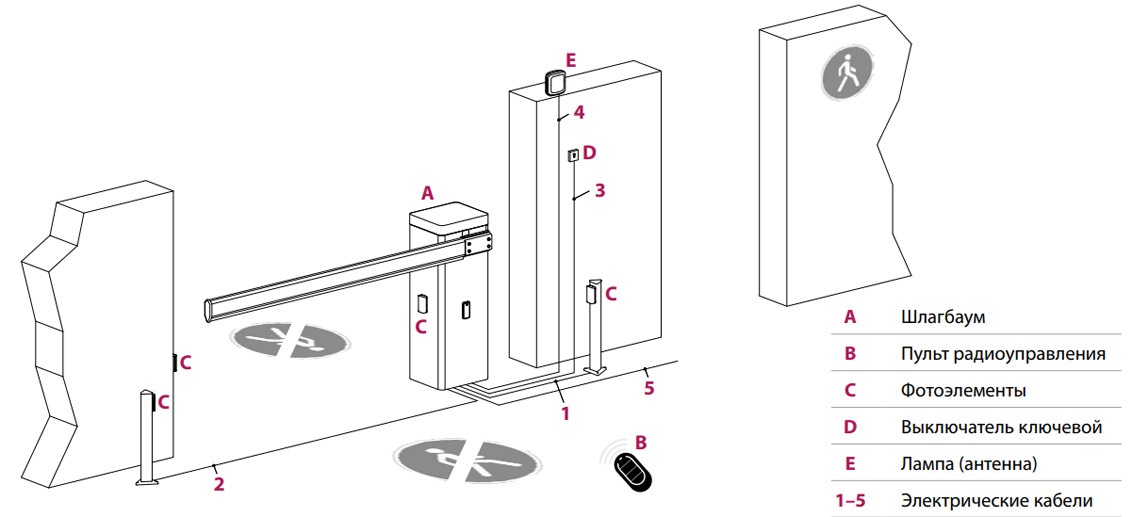 E
4
D
3
A
C
C
C
C
1
5
2
B

| A | Шлагбаум |
|---|---|
| B | Пульт радиоуправления |
| C | Фотоэлементы |
| D | Выключатель ключевой |
| E | Лампа (антенна) |
| 1–5 | Электрические кабели |