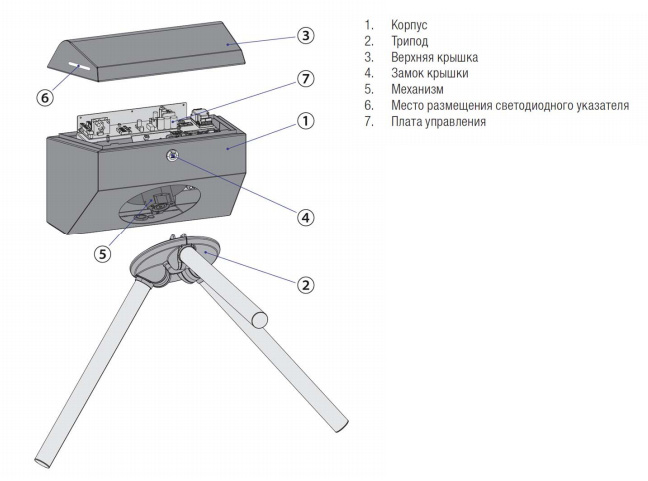 3
6
7
1
4
5
2

1. Корпус
2. Трипод
3. Верхняя крышка
4. Замок крышки
5. Механизм
6. Место размещения светодиодного указателя
7. Плата управления