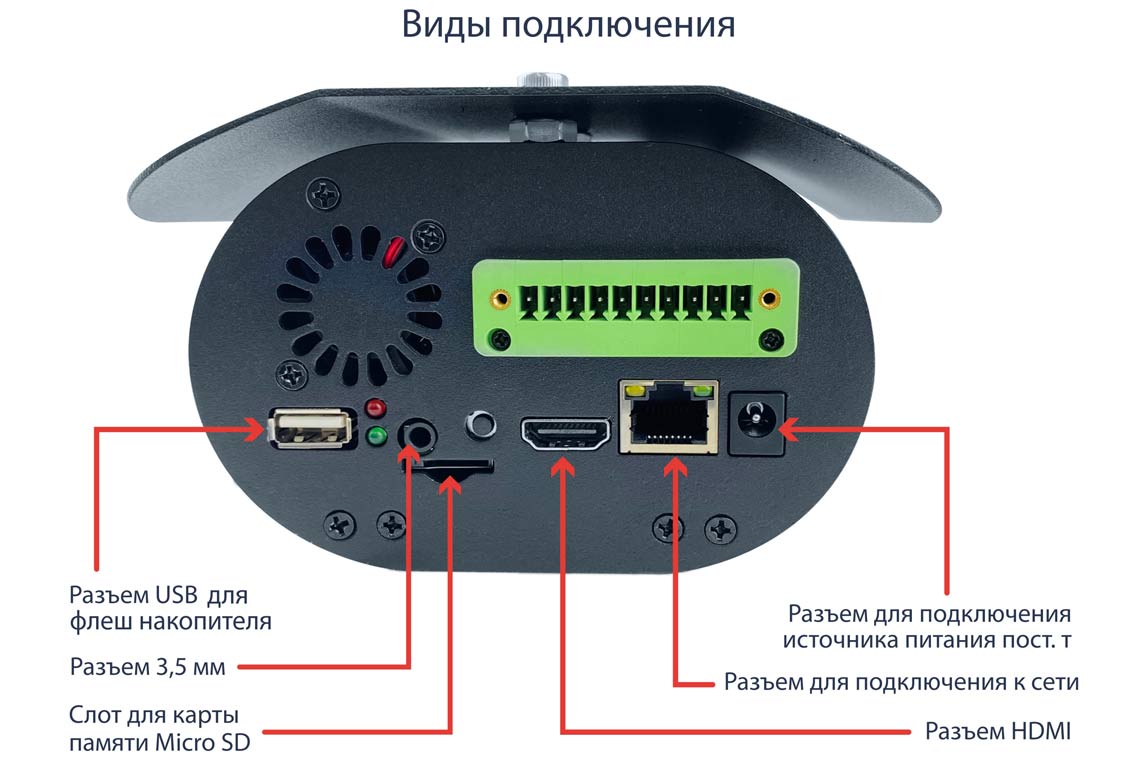 Виды подключения

Разъем USB для флеш накопителя

Разъем 3,5 мм

Слот для карты памяти Micro SD

Разъем для подключения источника питания пост. т

Разъем для подключения к сети

Разъем HDMI