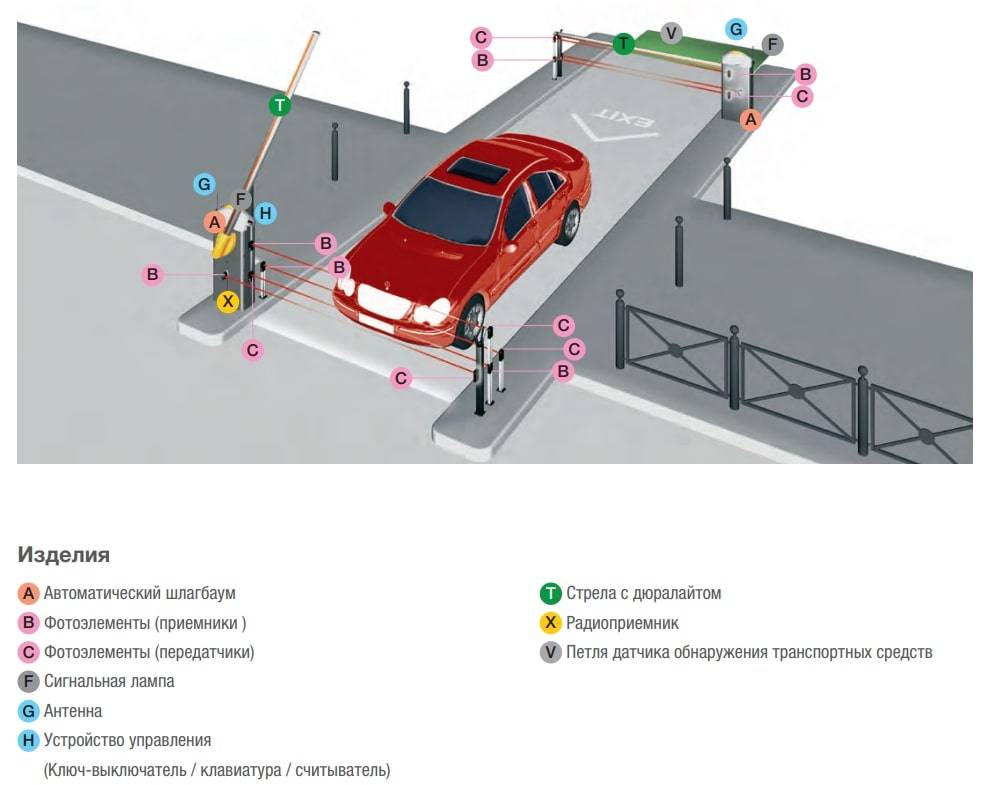 C
B
T
V
G
F
B
C
A
EXIT
T
G
F
H
A
B
B
B
X
C
C
C
C
B

Изделия

A Автоматический шлагбаум
B Фотоэлементы (приемники )
C Фотоэлементы (передатчики)
F Сигнальная лампа
G Антенна
H Устройство управления
(Ключ-выключатель / клавиатура / считыватель)

T Стрела с дюралайтом
X Радиоприемник
V Петля датчика обнаружения транспортных средств