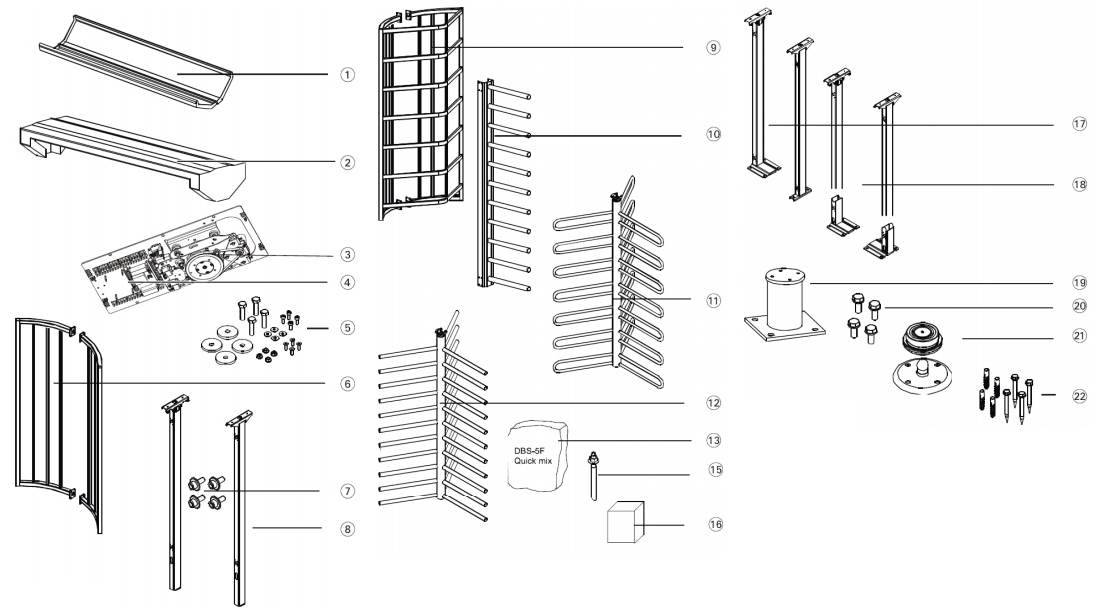 1
2
3
4
5
6
7
8
9
10
11
12
DBS-5F Quick mix
13
15
16
17
18
19
20
21
22