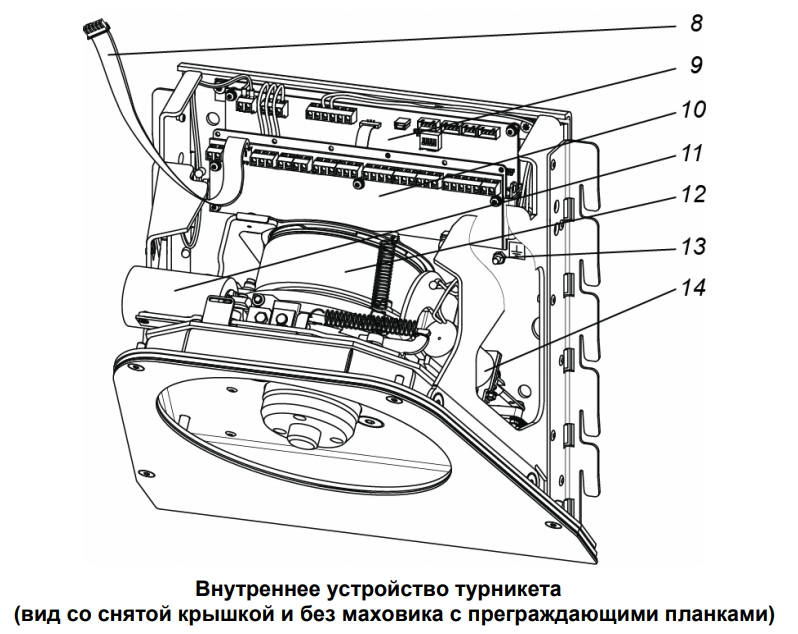 8
9
10
11
12
13
14

Внутреннее устройство турникета
(вид со снятой крышкой и без маховика с преграждающими планками)