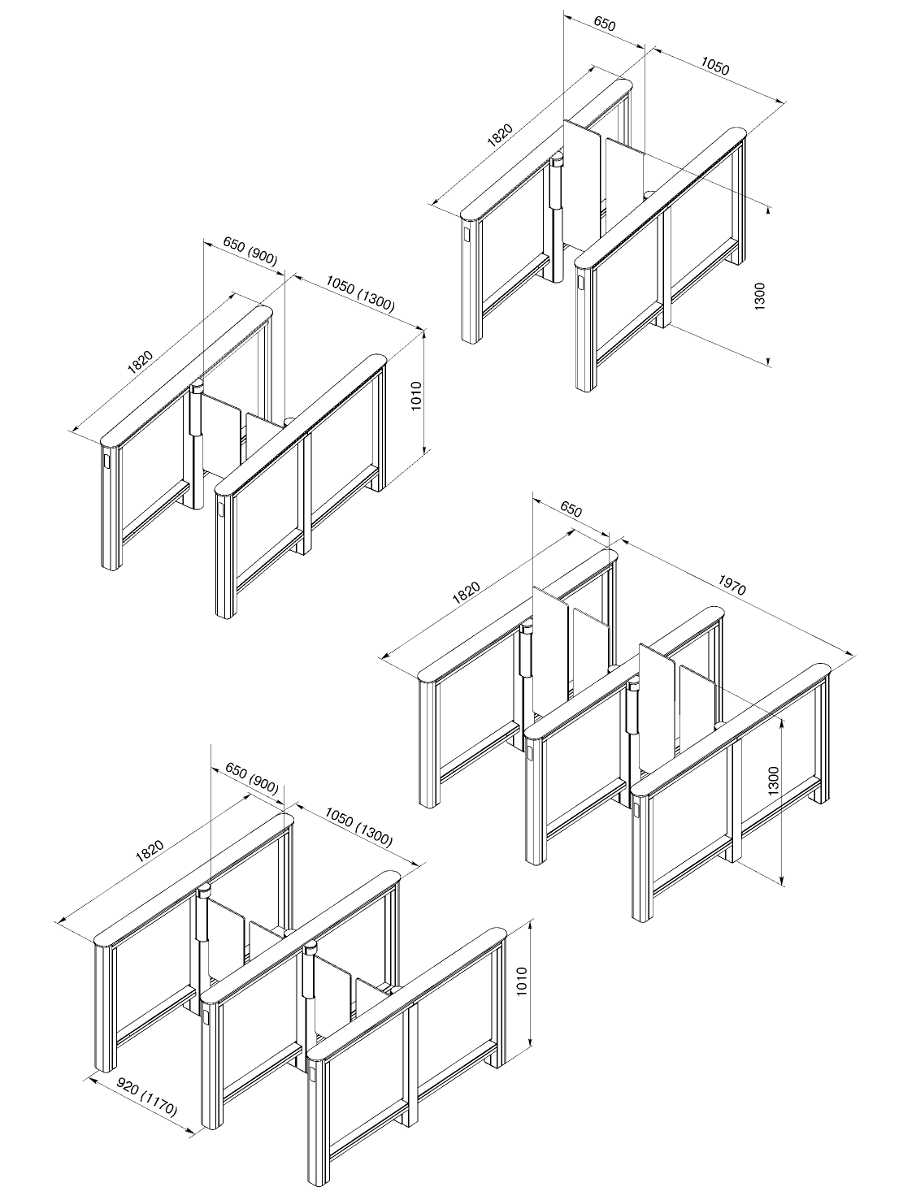 650
1050
1820
1300

650 (900)
1050 (1300)
1820
1010

650
1820
1970
1300

650 (900)
1050 (1300)
1820
1010
920 (1170)