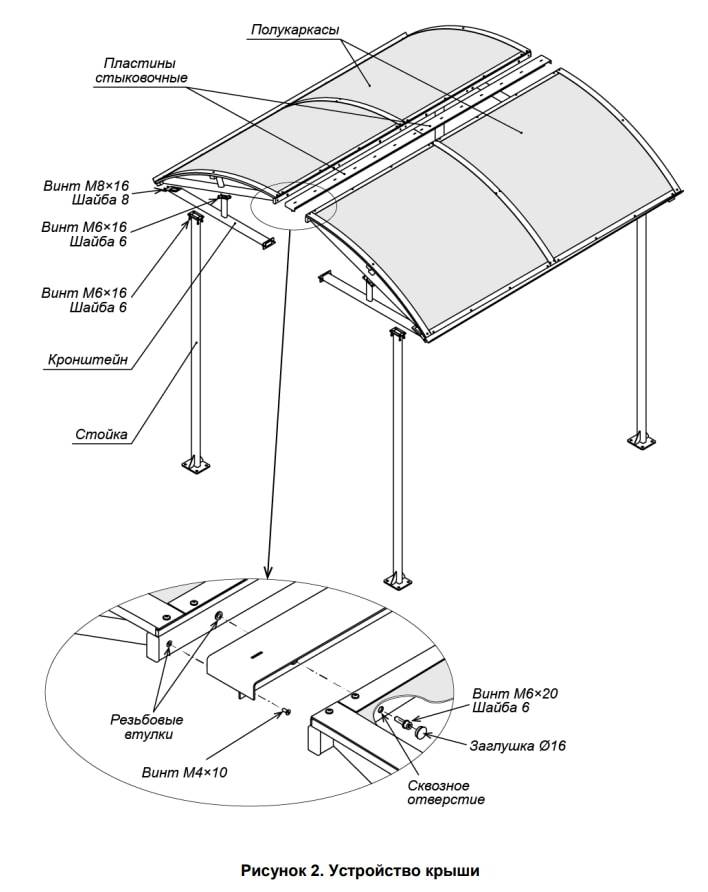 Полукаркасы

Пластины стыковочные

Винт М8×16
Шайба 8

Винт М6×16
Шайба 6

Винт М6×16
Шайба 6

Кронштейн

Стойка

Резьбовые втулки

Винт М4×10

Винт М6×20
Шайба 6

Заглушка Ø16

Сквозное отверстие

Рисунок 2. Устройство крыши