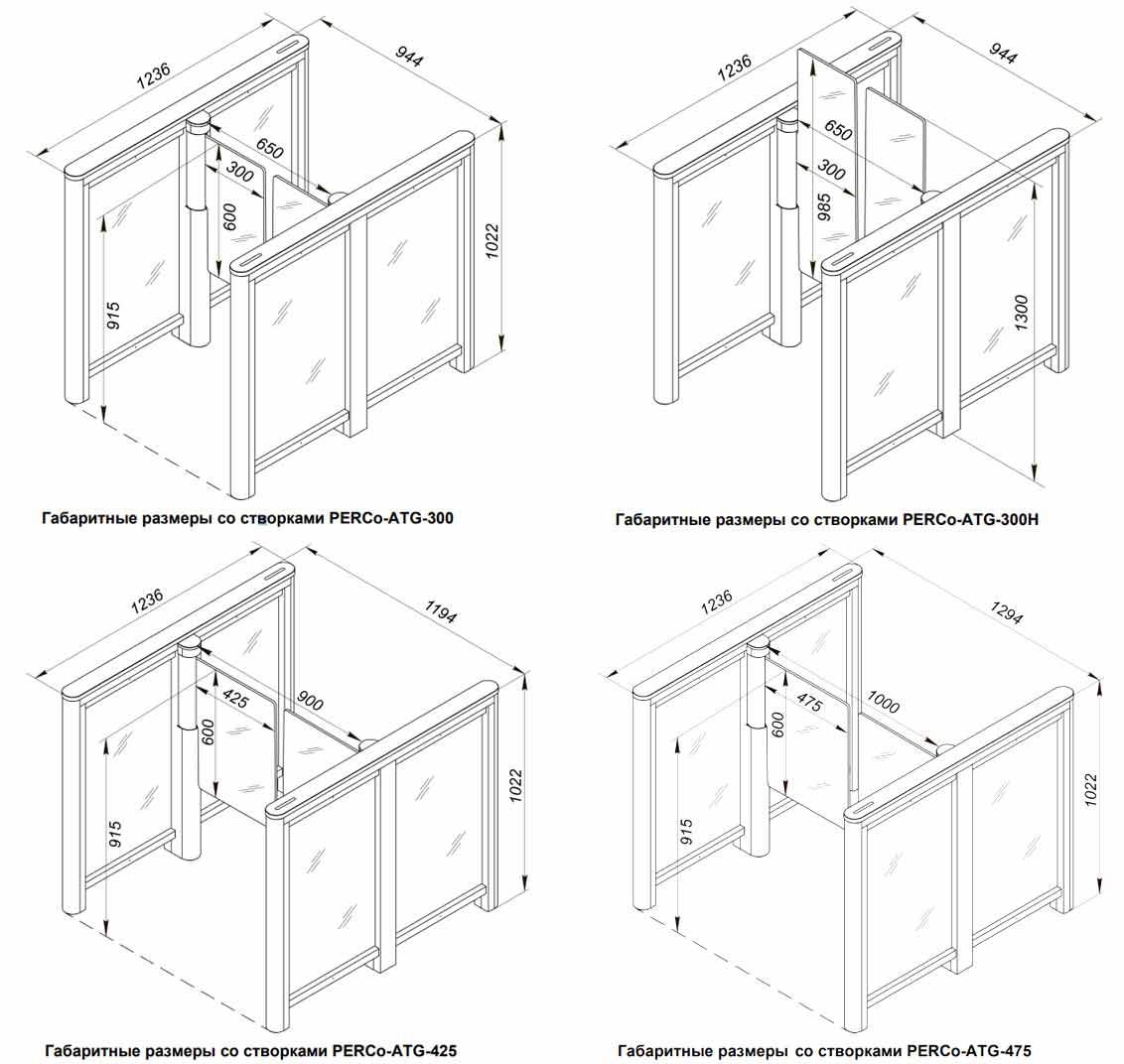 1236
944
650
300
600
915
1022

Габаритные размеры со створками PERCo-ATG-300

1236
944
650
300
985
1300

Габаритные размеры со створками PERCo-ATG-300H

1236
1194
425
900
600
915
1022

Габаритные размеры со створками PERCo-ATG-425

1236
1294
475
1000
600
915
1022

Габаритные размеры со створками PERCo-ATG-475