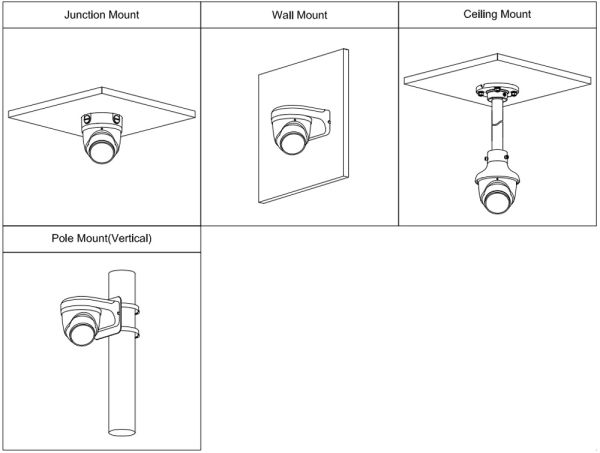 | Junction Mount | Wall Mount | Ceiling Mount |
|---|---|---|
| | | |
| Pole Mount(Vertical) | | |
| | | |