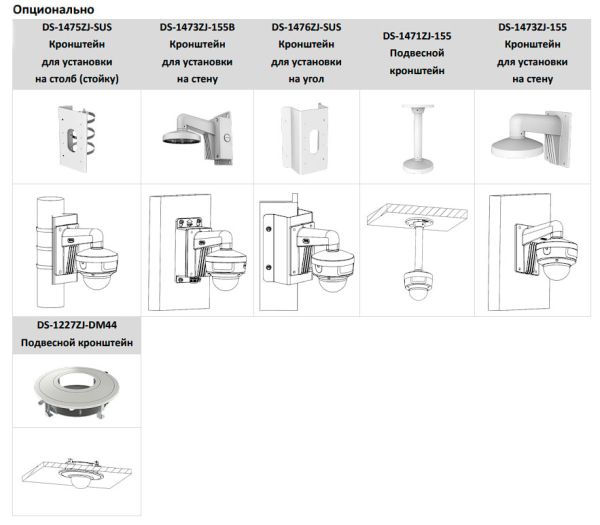 Опционально

| DS-1475ZJ-SUS Кронштейн для установки на столб (стойку) | DS-1473ZJ-155B Кронштейн для установки на стену | DS-1476ZJ-SUS Кронштейн для установки на угол | DS-1471ZJ-155 Подвесной кронштейн | DS-1473ZJ-155 Кронштейн для установки на стену |
|---|---|---|---|---|
| | | | | |
| | | | | |

| DS-1227ZJ-DM44 Подвесной кронштейн |
|---|
| |
| |