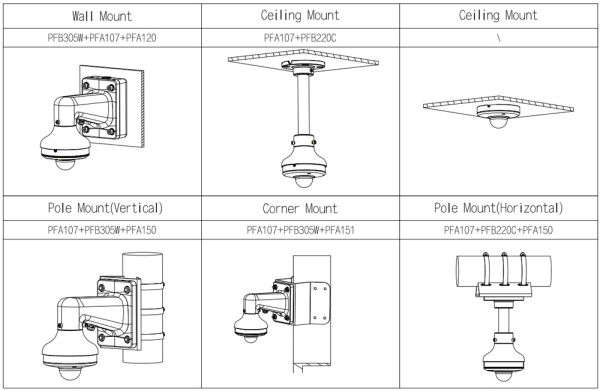 | Wall Mount | Ceiling Mount | Ceiling Mount |
|---|---|---|
| PFB305W+PFA107+PFA120 | PFA107+PFB220C | \ |
| | | |
| Pole Mount(Vertical) | Corner Mount | Pole Mount(Horizontal) |
| PFA107+PFB305W+PFA150 | PFA107+PFB305W+PFA151 | PFA107+PFB220C+PFA150 |
| | | |