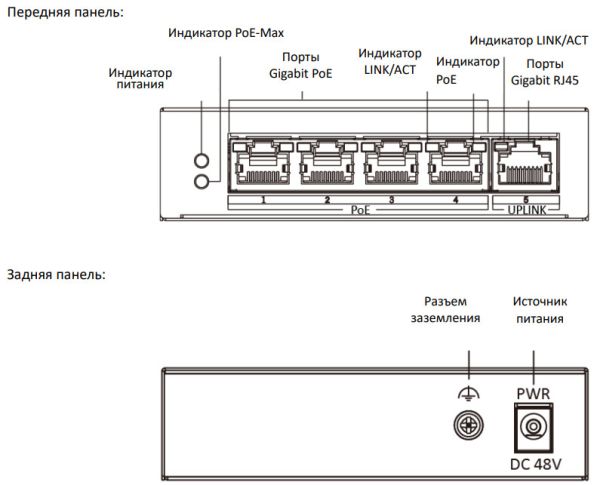 Передняя панель:

Индикатор PoE-Max

Индикатор питания

Порты Gigabit PoE

Индикатор LINK/ACT

Индикатор PoE

Индикатор LINK/ACT

Порты Gigabit RJ45

1 2 3 4

PoE

5

UPLINK

Задняя панель:

Разъем заземления

Источник питания

PWR

DC 48V