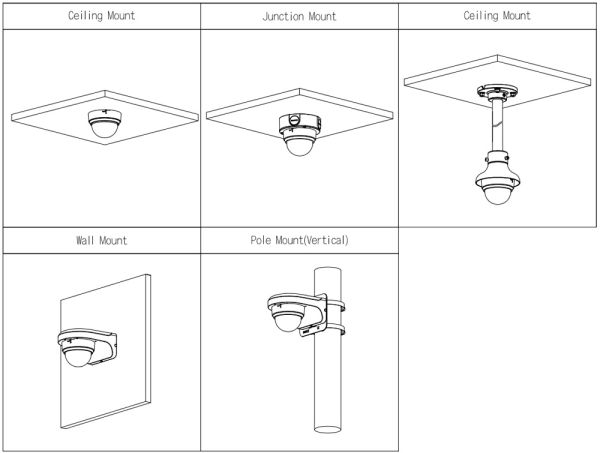 | Ceiling Mount | Junction Mount | Ceiling Mount |
|---|---|---|
| | | |
| Wall Mount | Pole Mount(Vertical) | |
| | | |