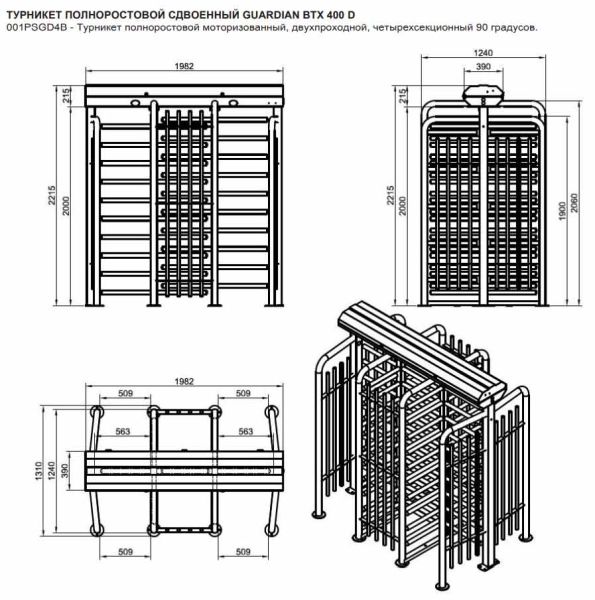 ТУРНИКЕТ ПОЛНОРОСТОВОЙ СДВОЕННЫЙ GUARDIAN BTX 400 D
001PSGD4B - Турникет полноростовой моторизованный, двухпроходной, четырехсекционный 90 градусов.

1982
215
2215
2000

1240
390
215
2215
2000
1900
2060

1982
509
509
563
563
1310
1240
390
509
509