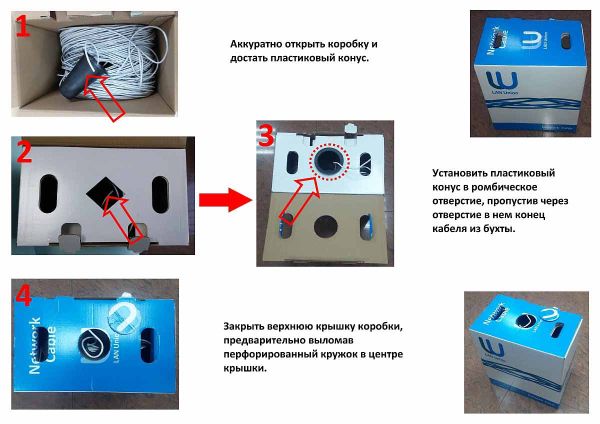 1

Аккуратно открыть коробку и достать пластиковый конус.

Network Cable
LAN Union

2

3

Установить пластиковый конус в ромбическое отверстие, пропустив через отверстие в нем конец кабеля из бухты.

4

Network Cable
LAN Union

Закрыть верхнюю крышку коробки, предварительно выломав перфорированный кружок в центре крышки.

Network Cable