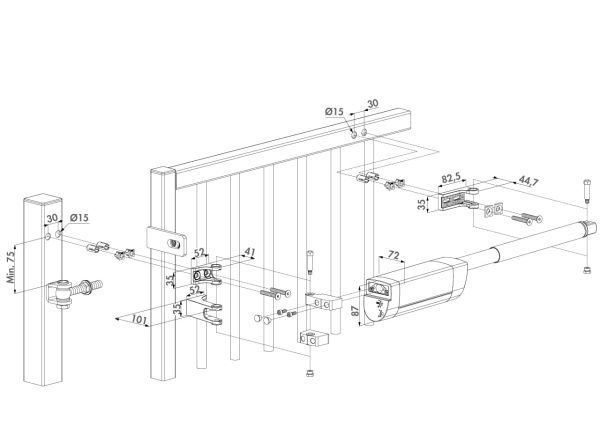 Ø15
30
82,5
44,7
35
30
Ø15
Min. 75
52
41
35
52
35
101
72
87