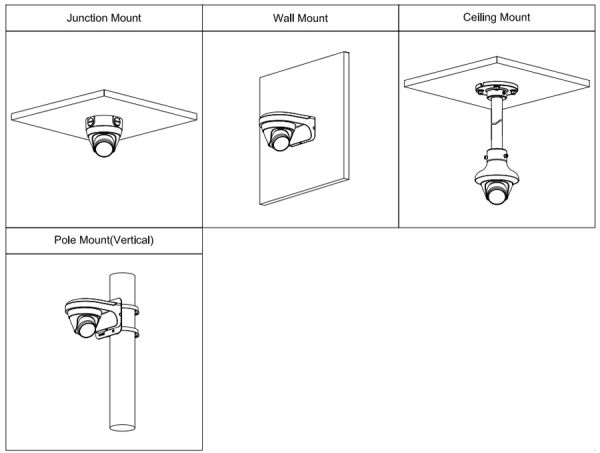 | Junction Mount | Wall Mount | Ceiling Mount |
|---|---|---|
| | | |
| Pole Mount(Vertical) | | |
| | | |