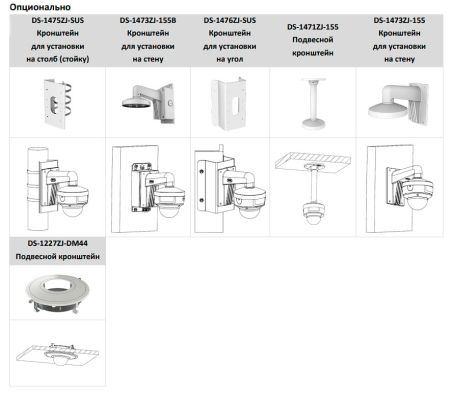 Опционально

| DS-1475ZJ-SUS Кронштейн для установки на столб (стойку) | DS-1473ZJ-155B Кронштейн для установки на стену | DS-1476ZJ-SUS Кронштейн для установки на угол | DS-1471ZJ-155 Подвесной кронштейн | DS-1473ZJ-155 Кронштейн для установки на стену |
|---|---|---|---|---|
| | | | | |
| | | | | |

| DS-1227ZJ-DM44 Подвесной кронштейн |
|---|
| |
| |