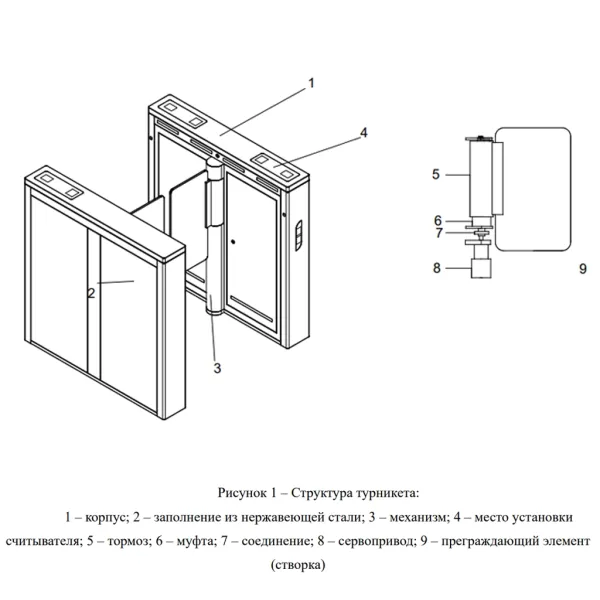 1

4

2

3

5

6

7

8

9

Рисунок 1 – Структура турникета:

1 – корпус; 2 – заполнение из нержавеющей стали; 3 – механизм; 4 – место установки считывателя; 5 – тормоз; 6 – муфта; 7 – соединение; 8 – сервопривод; 9 – преграждающий элемент (створка)