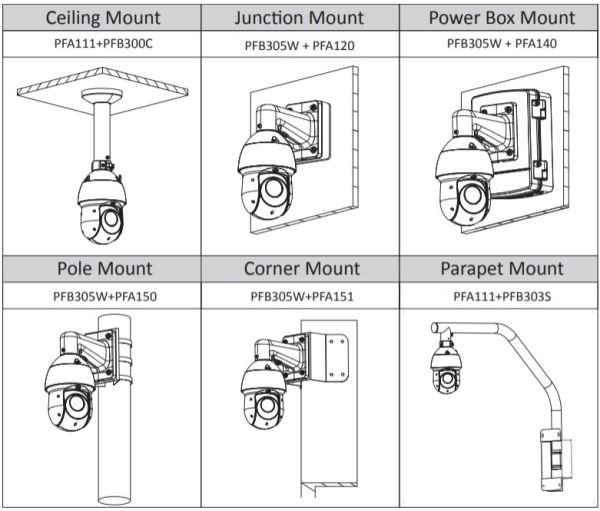 | Ceiling Mount | Junction Mount | Power Box Mount |
|---|---|---|
| PFA111+PFB300C | PFB305W + PFA120 | PFB305W + PFA140 |
| Pole Mount | Corner Mount | Parapet Mount |
| PFB305W+PFA150 | PFB305W+PFA151 | PFA111+PFB303S |