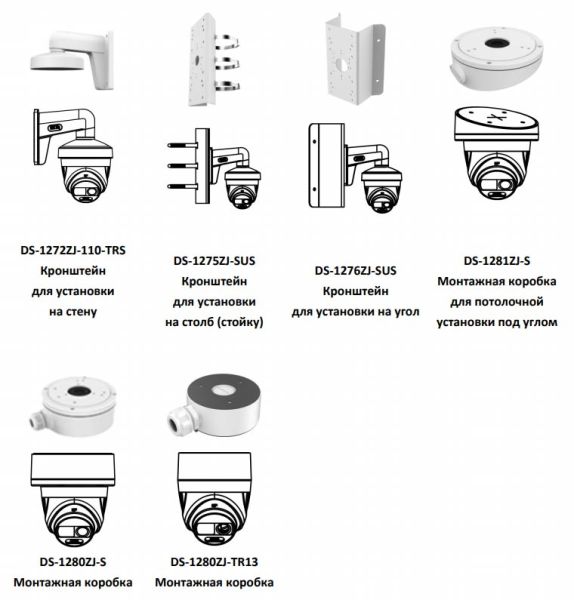 DS-1272ZJ-110-TRS
Кронштейн
для установки
на стену

DS-1275ZJ-SUS
Кронштейн
для установки
на столб (стойку)

DS-1276ZJ-SUS
Кронштейн
для установки на угол

DS-1281ZJ-S
Монтажная коробка
для потолочной
установки под углом

DS-1280ZJ-S
Монтажная коробка

DS-1280ZJ-TR13
Монтажная коробка