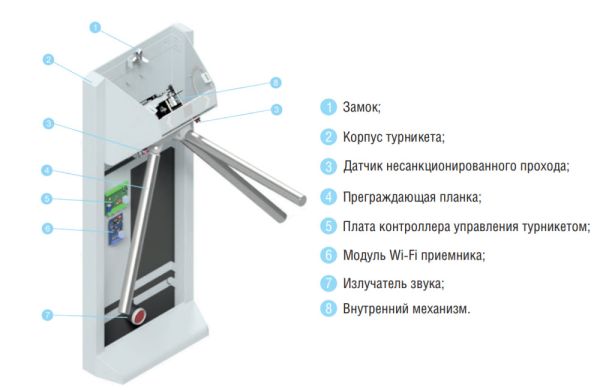 1
2
8
3
3
4
5
6
7

1 Замок;
2 Корпус турникета;
3 Датчик несанкционированного прохода;
4 Преграждающая планка;
5 Плата контроллера управления турникетом;
6 Модуль Wi-Fi приемника;
7 Излучатель звука;
8 Внутренний механизм.