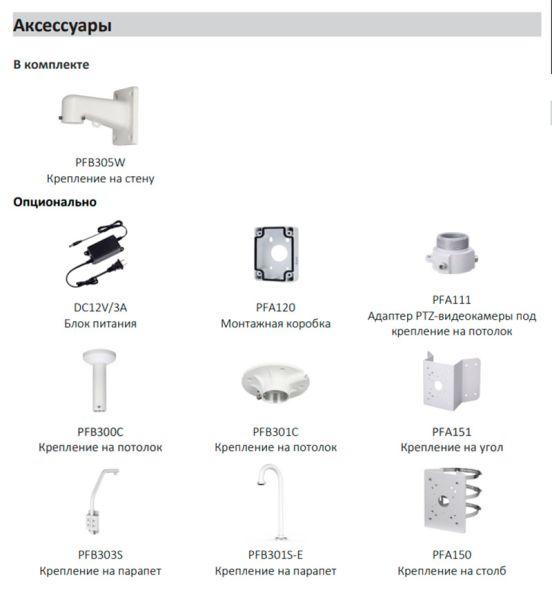 Аксессуары

В комплекте

PFB305W
Крепление на стену

Опционально

DC12V/3A
Блок питания

PFA120
Монтажная коробка

PFA111
Адаптер PTZ-видеокамеры под крепление на потолок

PFB300C
Крепление на потолок

PFB301C
Крепление на потолок

PFA151
Крепление на угол

PFB303S
Крепление на парапет

PFB301S-E
Крепление на парапет

PFA150
Крепление на столб