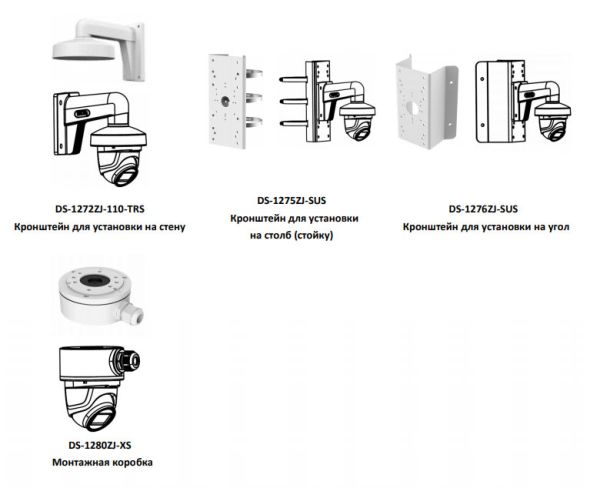 DS-1272ZJ-110-TRS
Кронштейн для установки на стену

DS-1275ZJ-SUS
Кронштейн для установки на столб (стойку)

DS-1276ZJ-SUS
Кронштейн для установки на угол

DS-1280ZJ-XS
Монтажная коробка