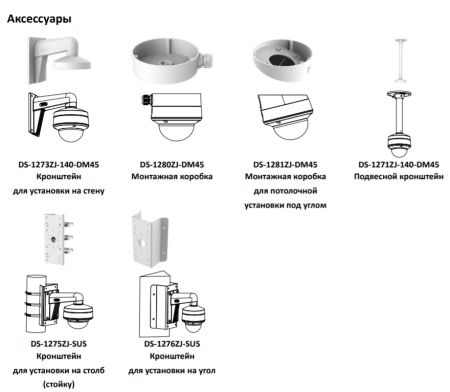 Аксессуары

DS-1273ZJ-140-DM45
Кронштейн
для установки на стену

DS-1280ZJ-DM45
Монтажная коробка

DS-1281ZJ-DM45
Монтажная коробка
для потолочной
установки под углом

DS-1271ZJ-140-DM45
Подвесной кронштейн

DS-1275ZJ-SUS
Кронштейн
для установки на столб
(стойку)

DS-1276ZJ-SUS
Кронштейн
для установки на угол