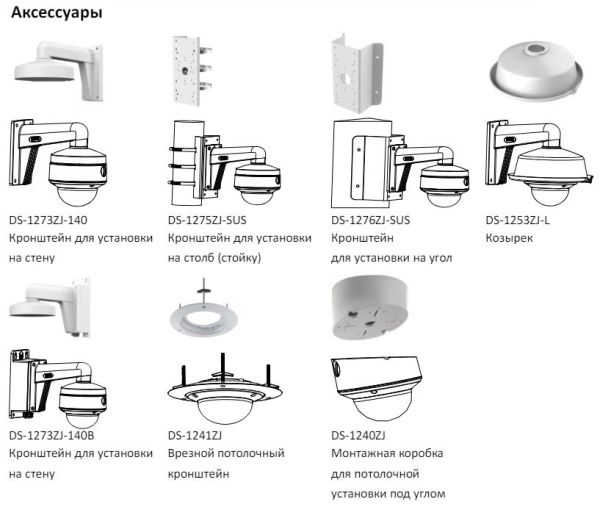 Аксессуары

DS-1273ZJ-140
Кронштейн для установки на стену

DS-1275ZJ-SUS
Кронштейн для установки на столб (стойку)

DS-1276ZJ-SUS
Кронштейн для установки на угол

DS-1253ZJ-L
Козырек

DS-1273ZJ-140B
Кронштейн для установки на стену

DS-1241ZJ
Врезной потолочный кронштейн

DS-1240ZJ
Монтажная коробка для потолочной установки под углом