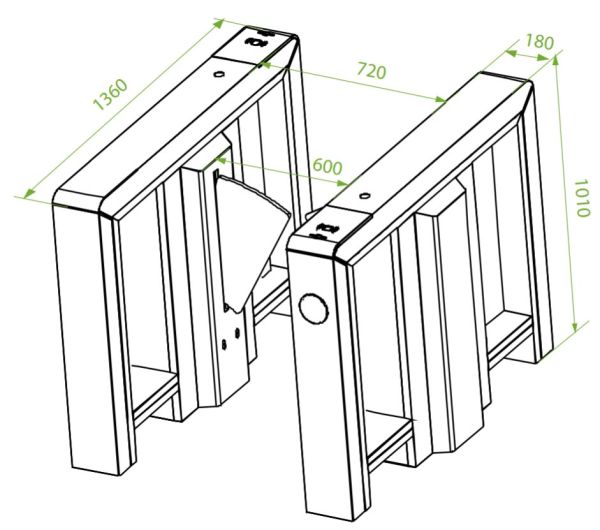 1360
720
180
600
1010